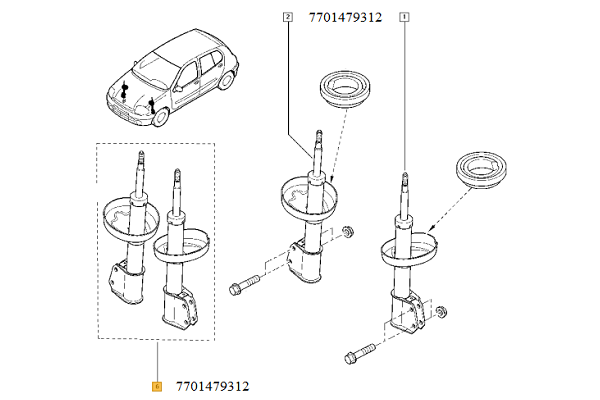 2
7701479312
1
6
7701479312