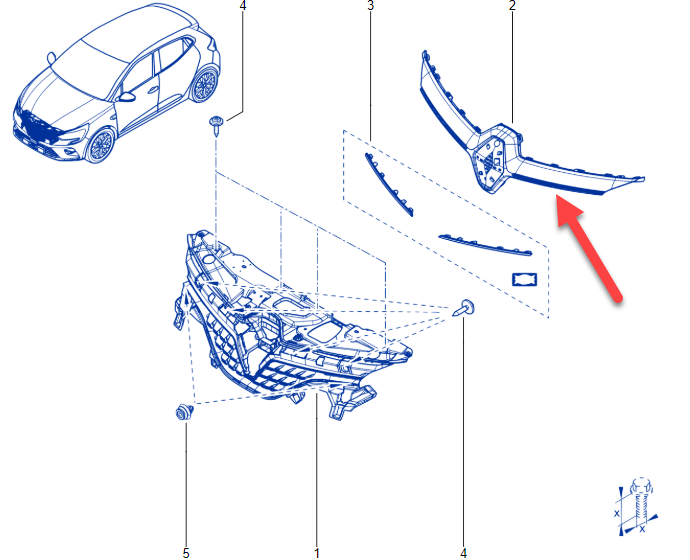 4
3
2
5
1
4
x
x