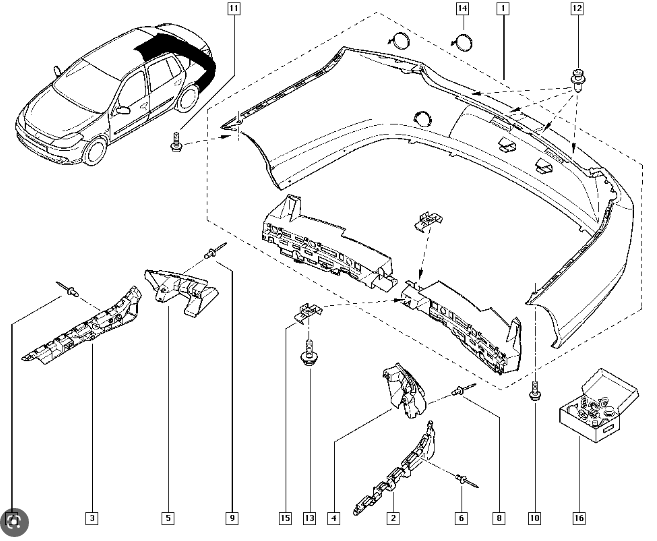 11
14
1
12
3
5
9
15
13
4
2
6
8
10
16