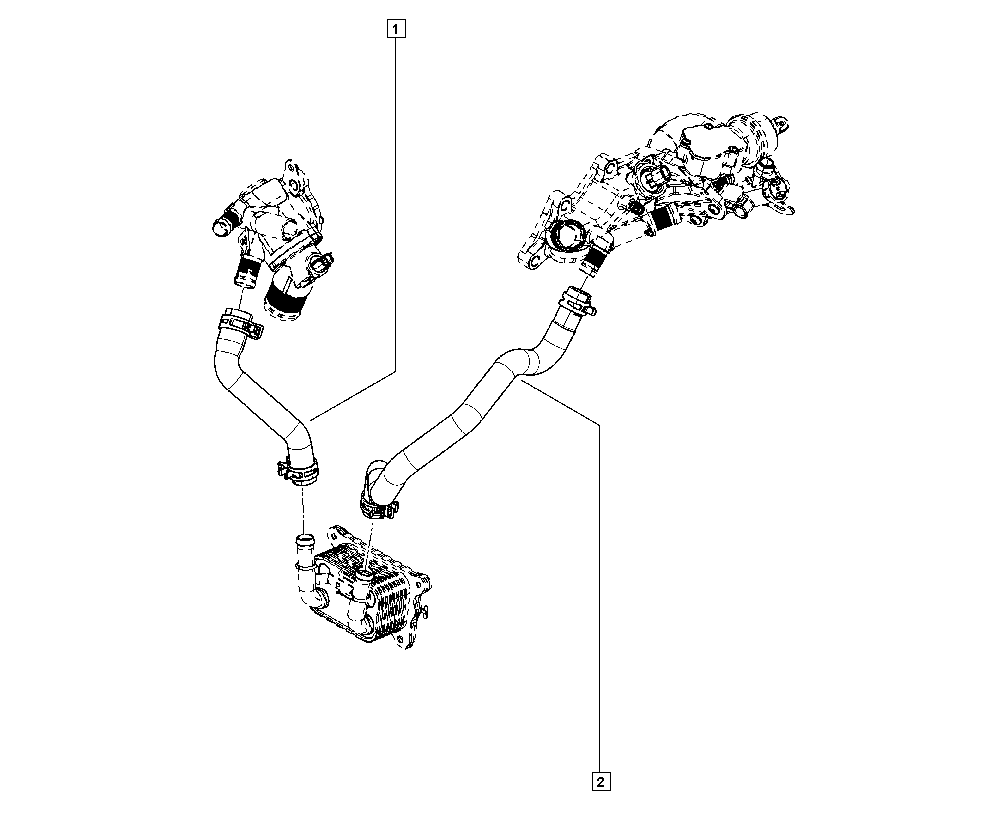 1

2