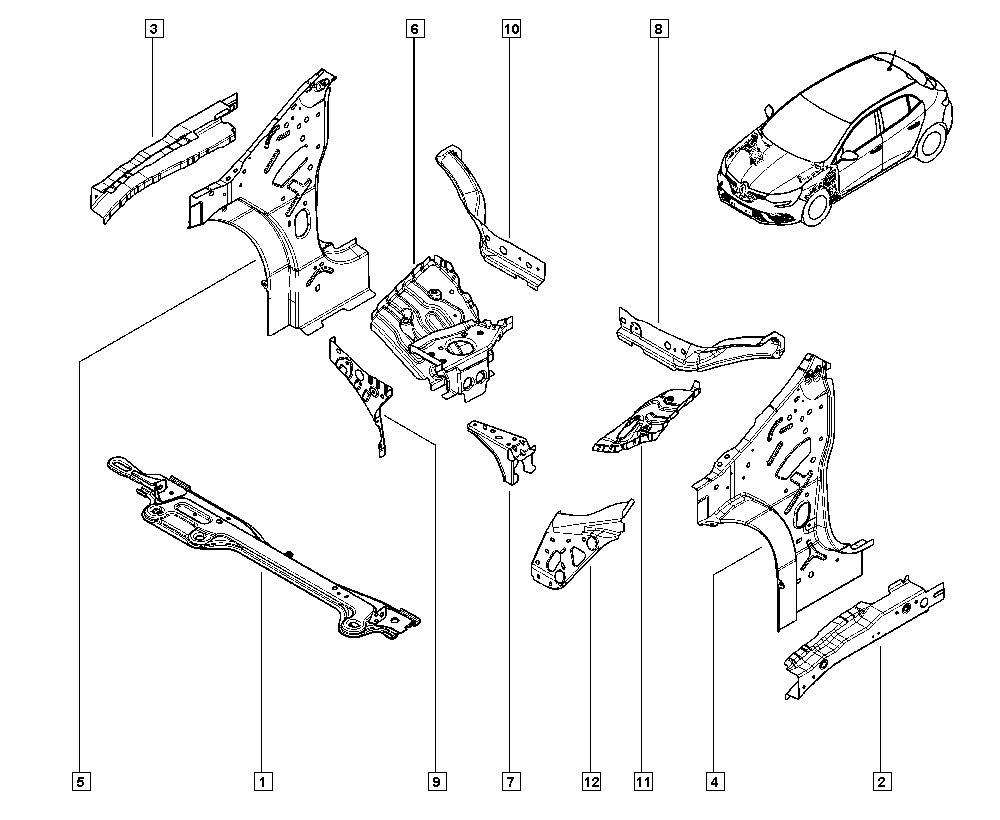 3
6
10
8
5
1
9
7
12
11
4
2