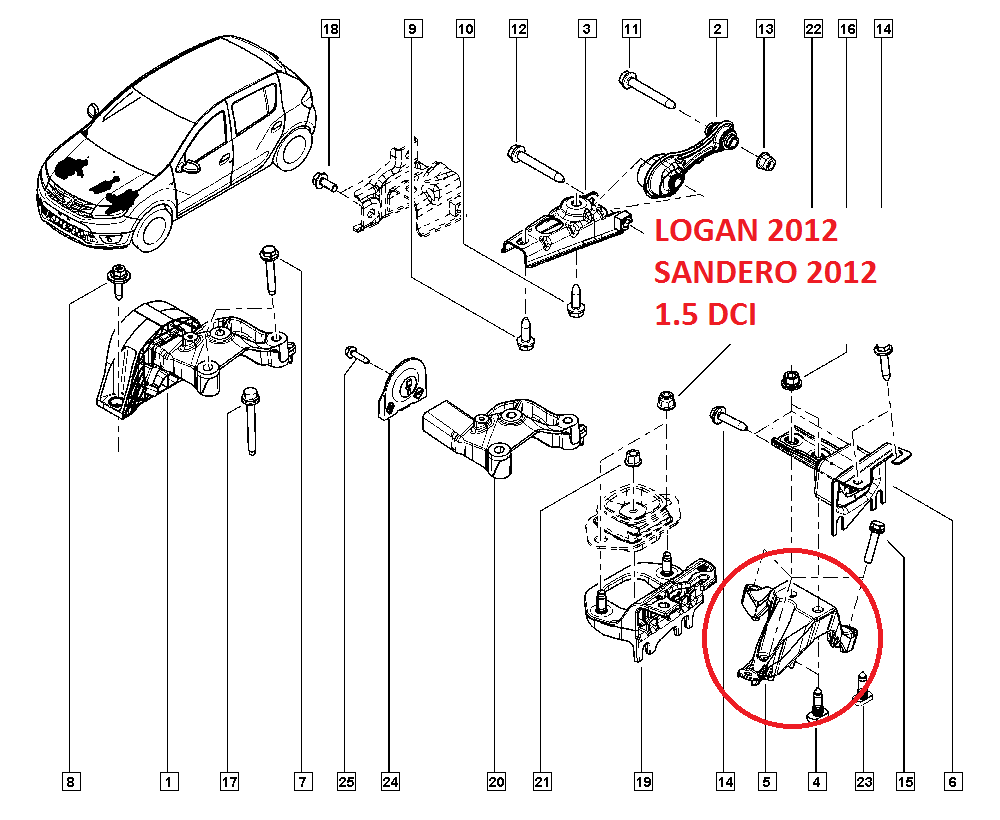 18
9
10
12
3
11
2
13
22
16
14

LOGAN 2012
SANDERO 2012
1.5 DCI

8
1
17
7
25
24
20
21
19
14
5
4
23
15
6