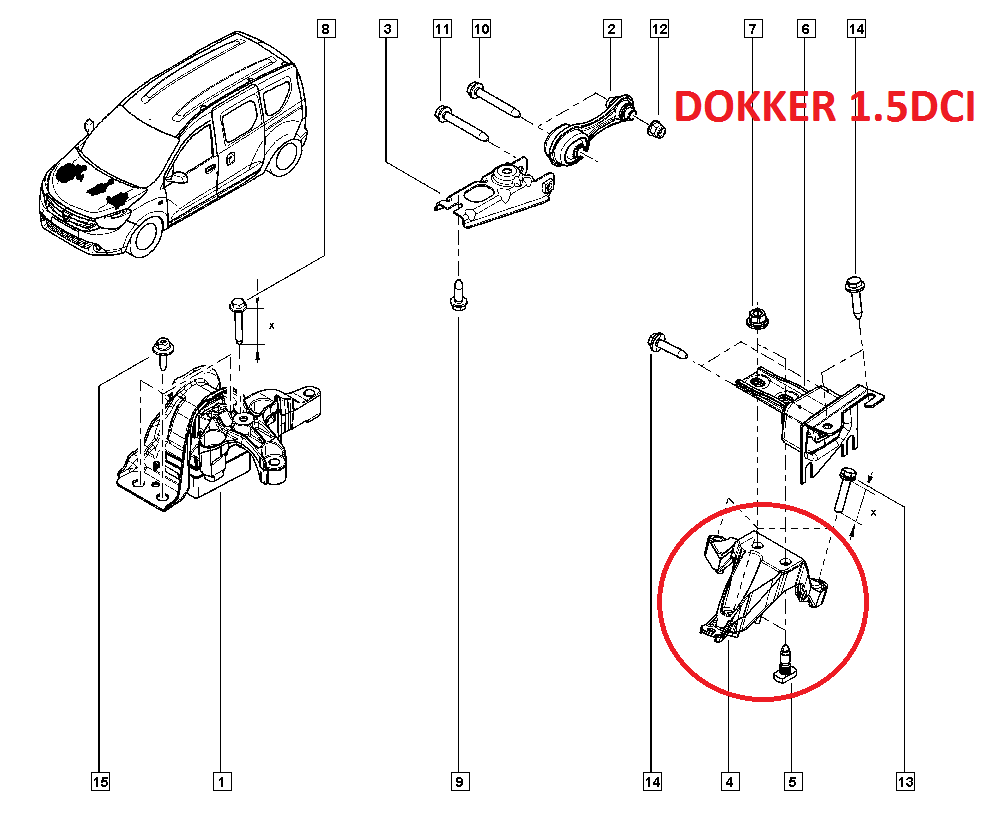 8
3
11
10
2
12
7
6
14
DOKKER 1.5DCI
x
x
15
1
9
14
4
5
13